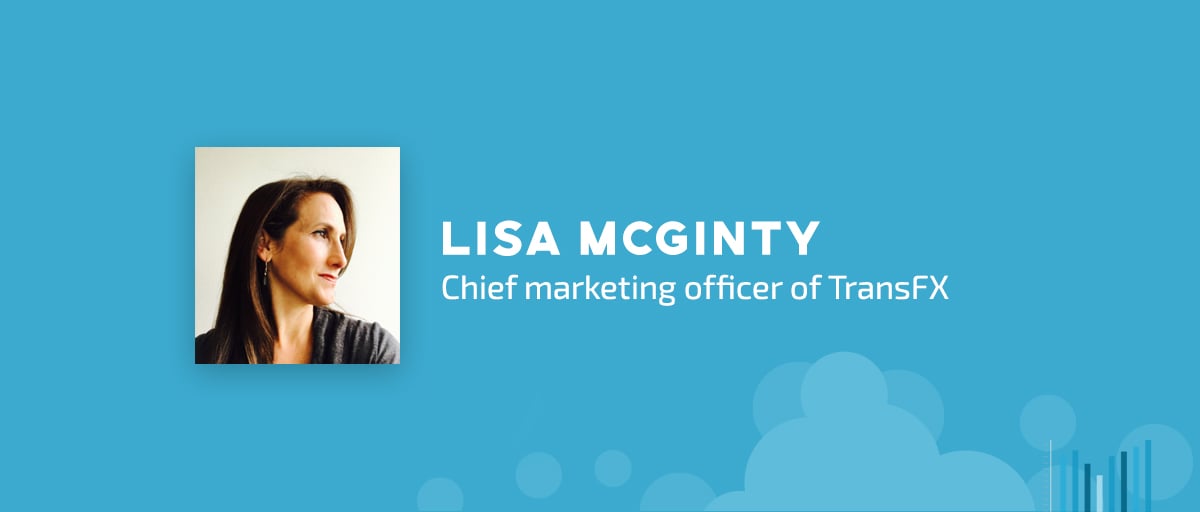 LISA MCGINTY
Chief marketing officer of TransFX